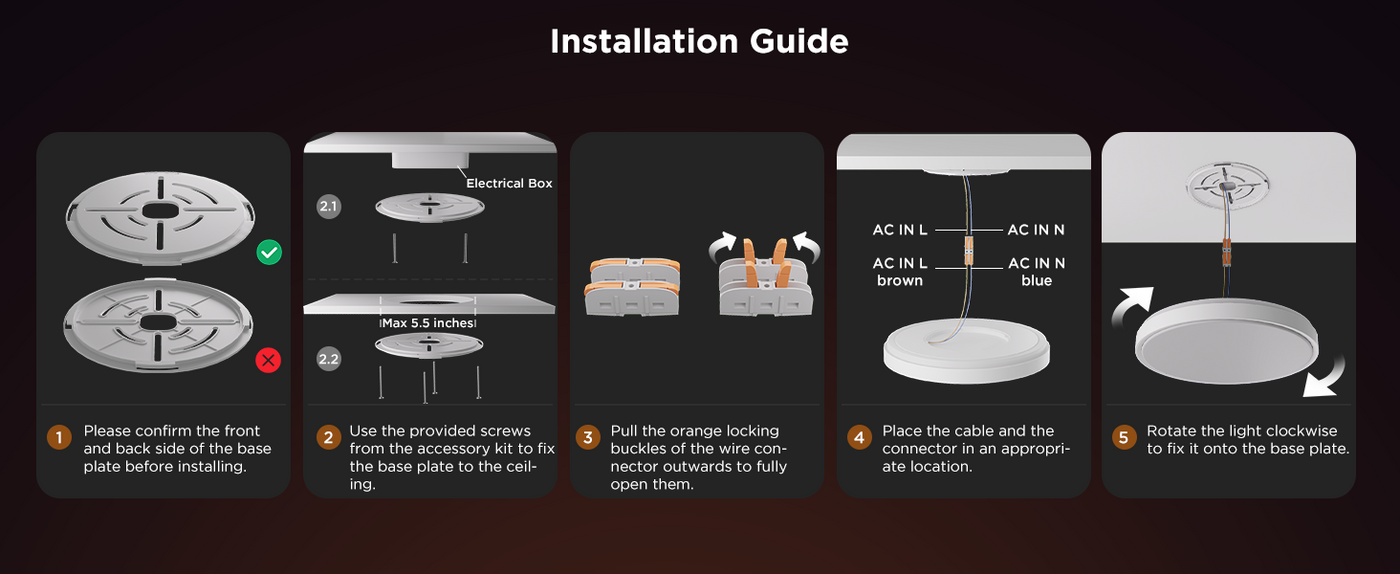 Installation Guide

1 Please confirm the front and back side of the base plate before installing.

Electrical Box

2.1

Max 5.5 inches

2.2

2 Use the provided screws from the accessory kit to fix the base plate to the ceiling.

3 Pull the orange locking buckles of the wire connector outwards to fully open them.

AC IN L
AC IN N
AC IN L brown
AC IN N blue

4 Place the cable and the connector in an appropriate location.

5 Rotate the light clockwise to fix it onto the base plate.